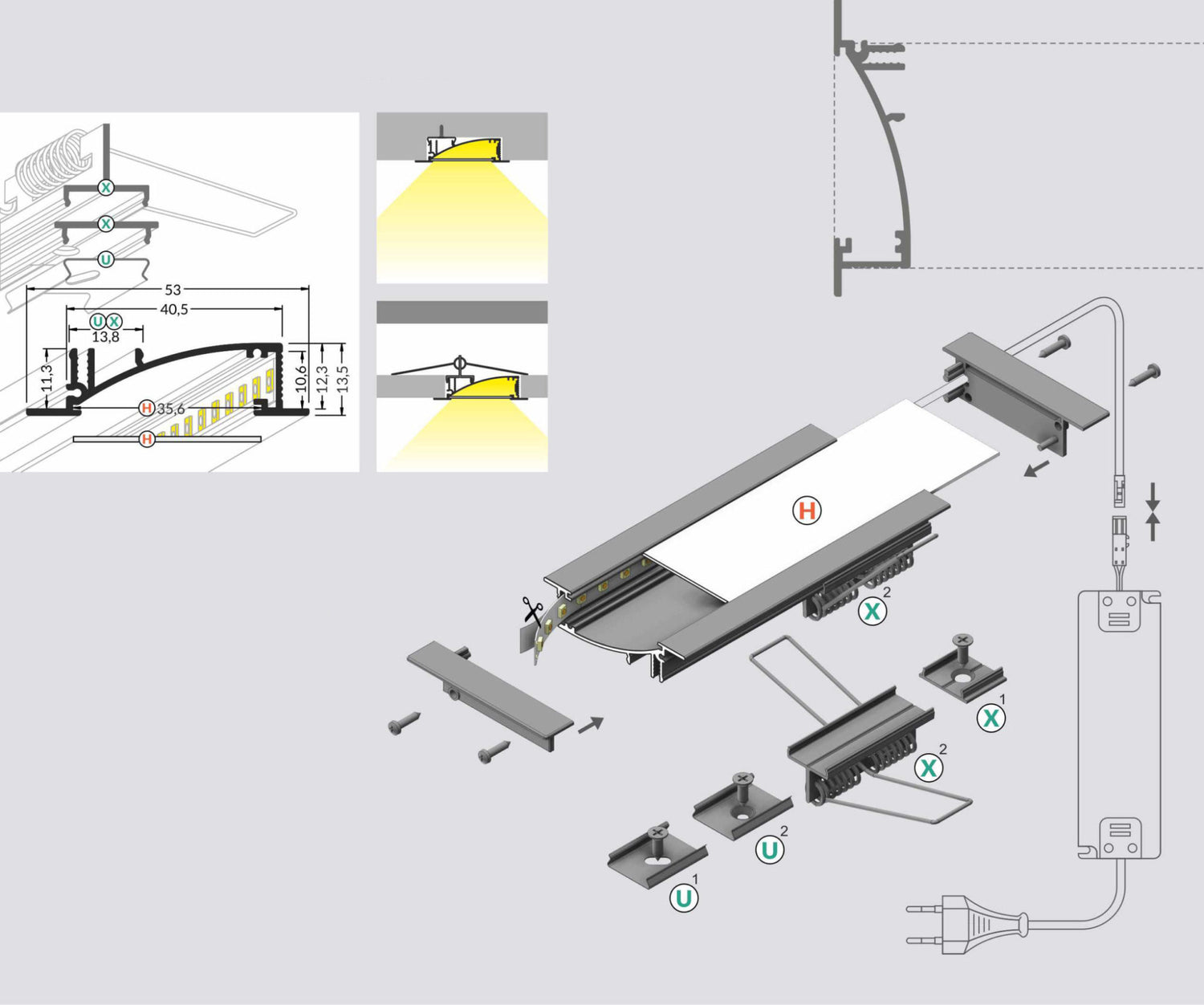 X
X
U
53
40,5
U X
13,8
11,3
10,6
12,3
13,5
H 35,6
H
H
X 2
X 1
X 2
U 2
U 1