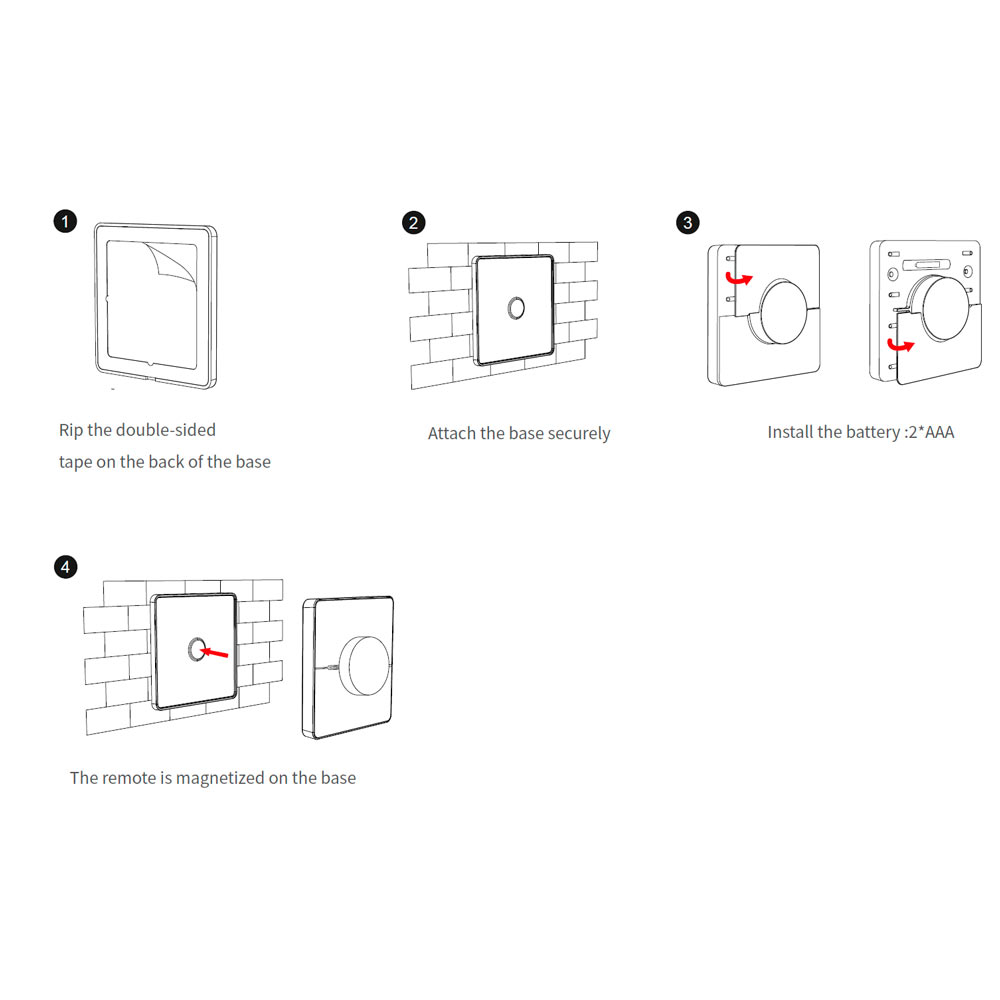 1

Rip the double-sided tape on the back of the base

2

Attach the base securely

3

Install the battery :2*AAA

4

The remote is magnetized on the base