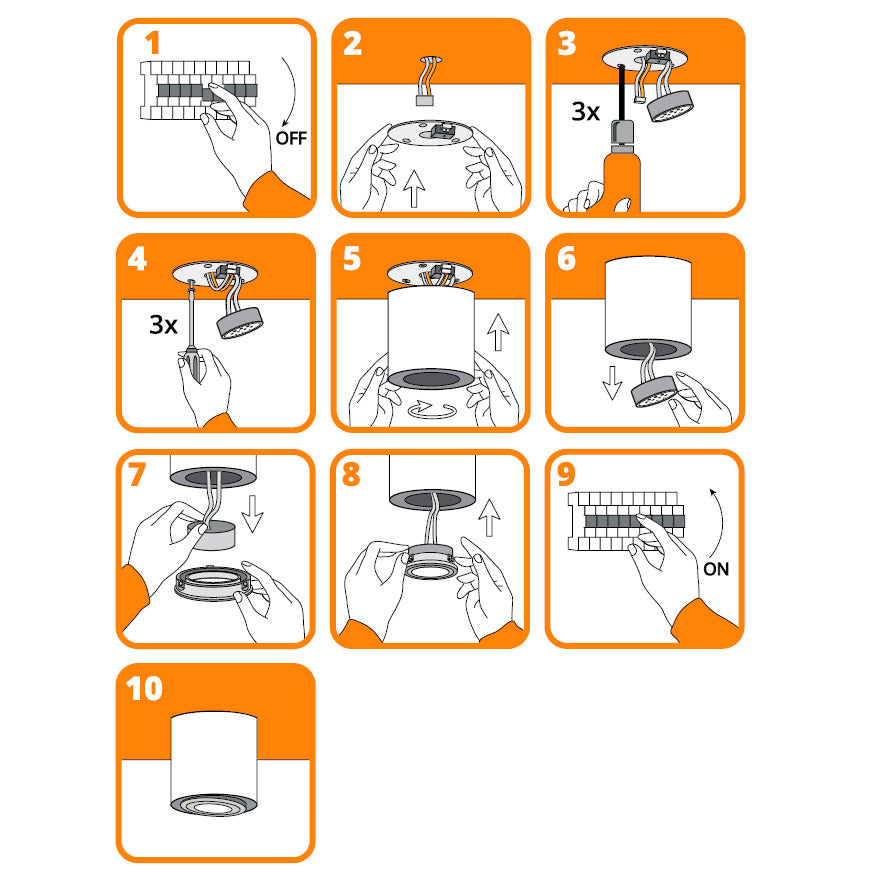 1
OFF

2

3
3x

4
3x

5

6

7

8

9
ON

10