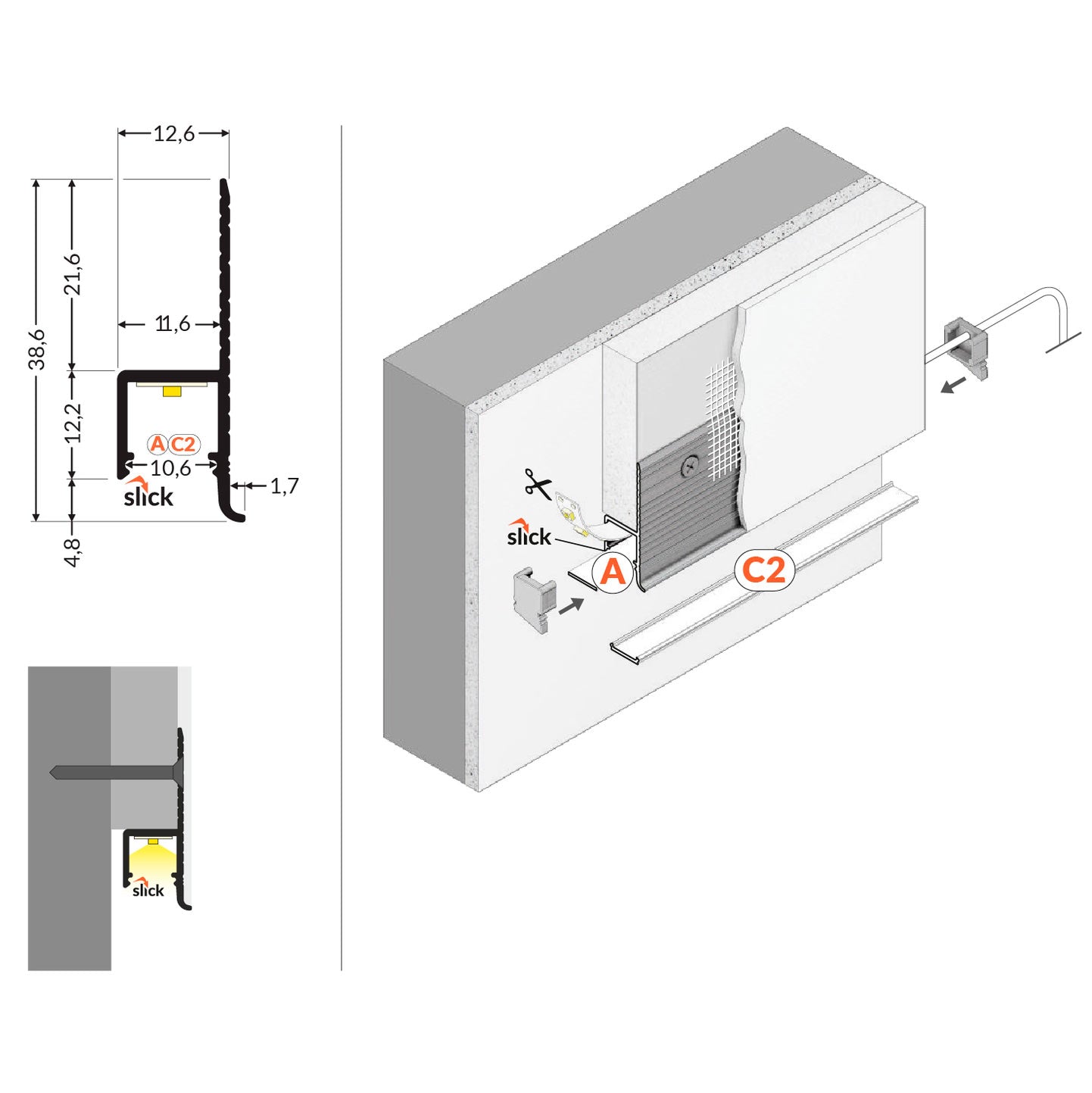 12,6

38,6

21,6

11,6

12,2

A C2

10,6

1,7

slick

4,8

slick

slick

A

C2