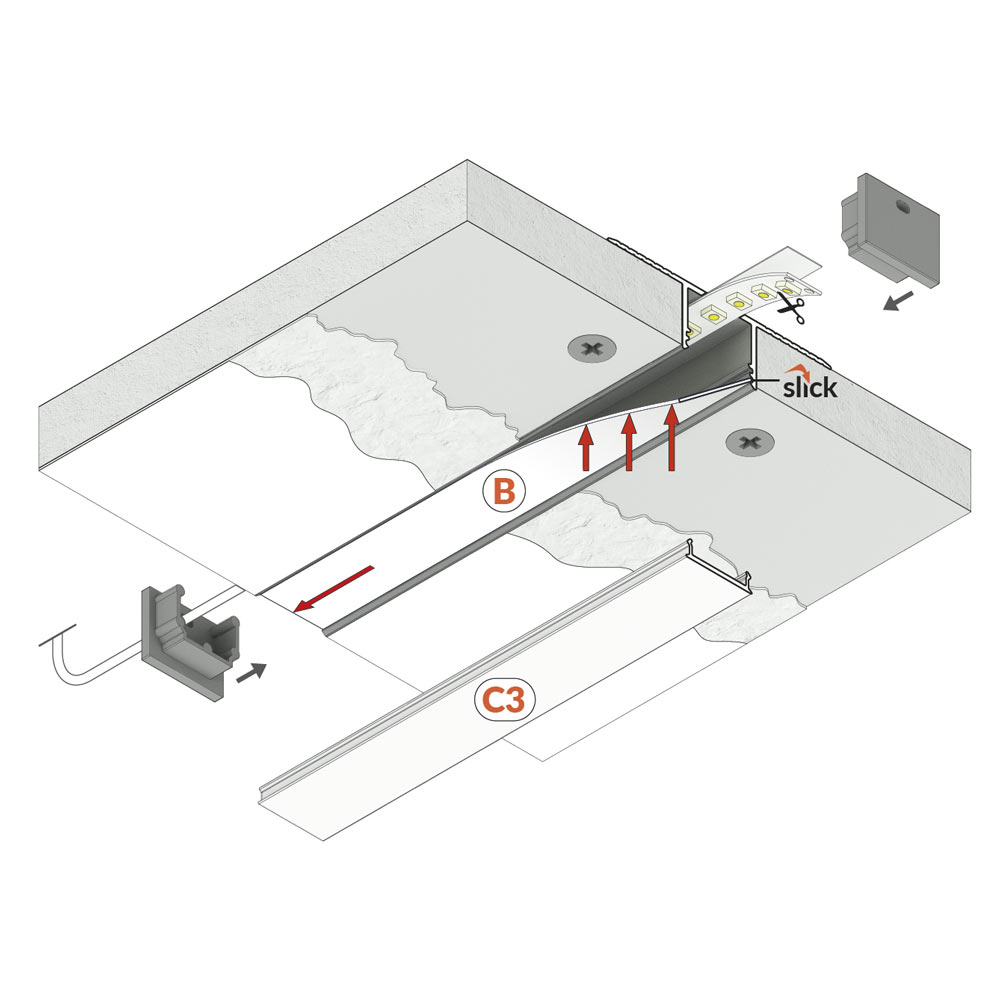 slick

B

C3