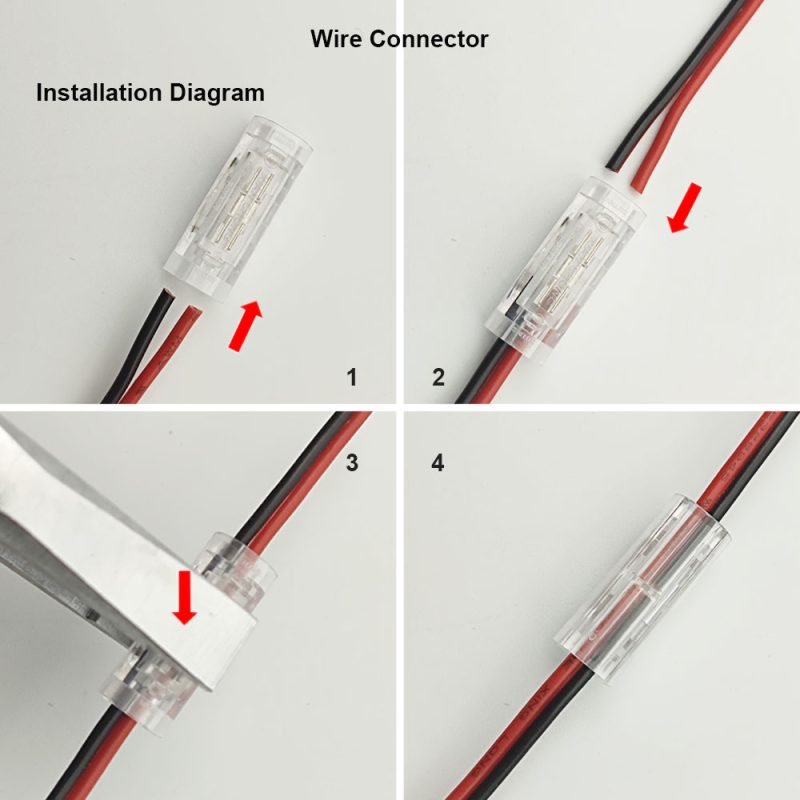 Wire Connector

Installation Diagram

1

2

3

4