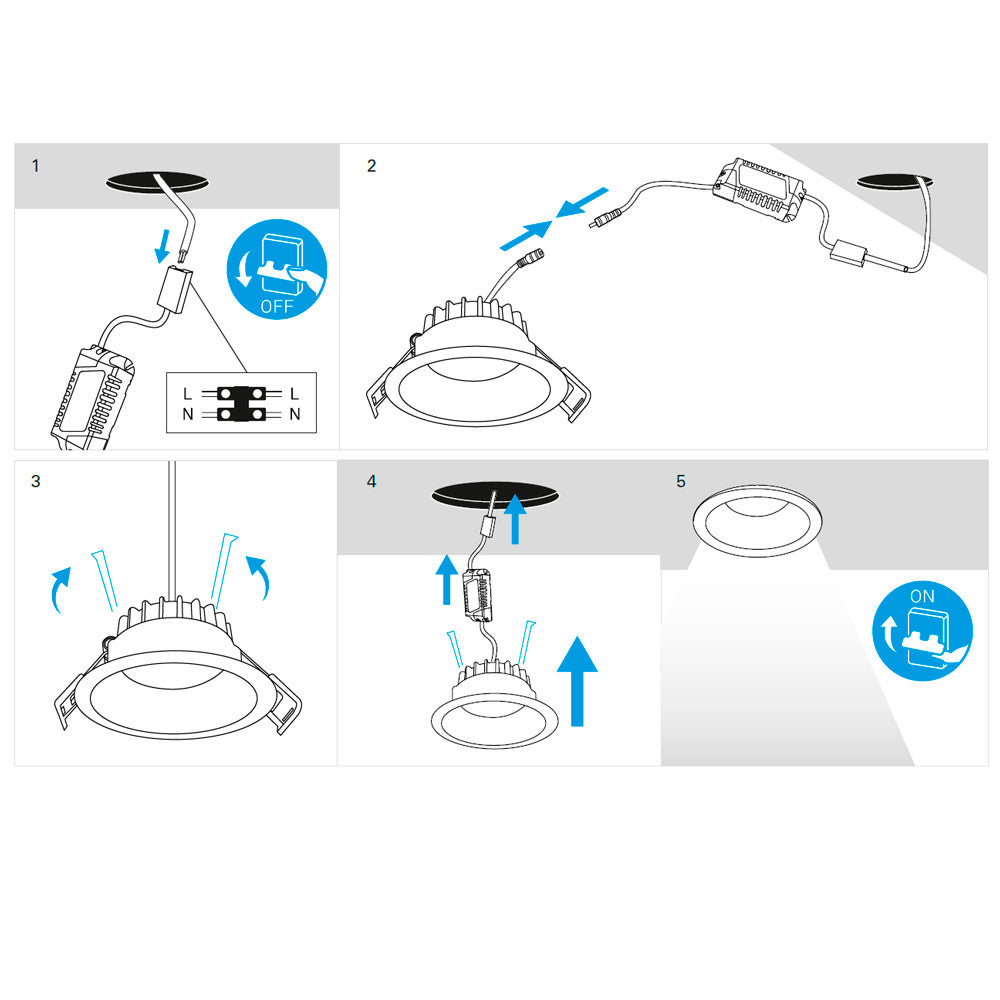 1

OFF

L L
N N

2

3

4

5

ON