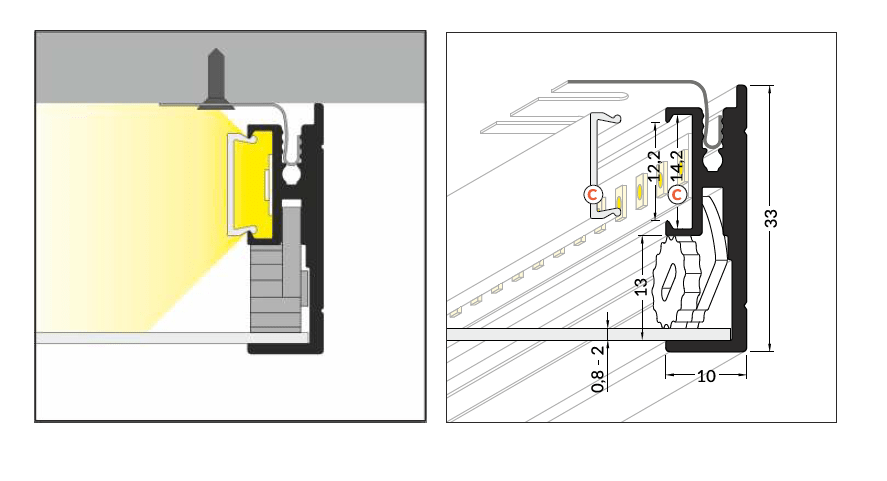 12,2
14,2
C
C
33
13
0,8 - 2
10