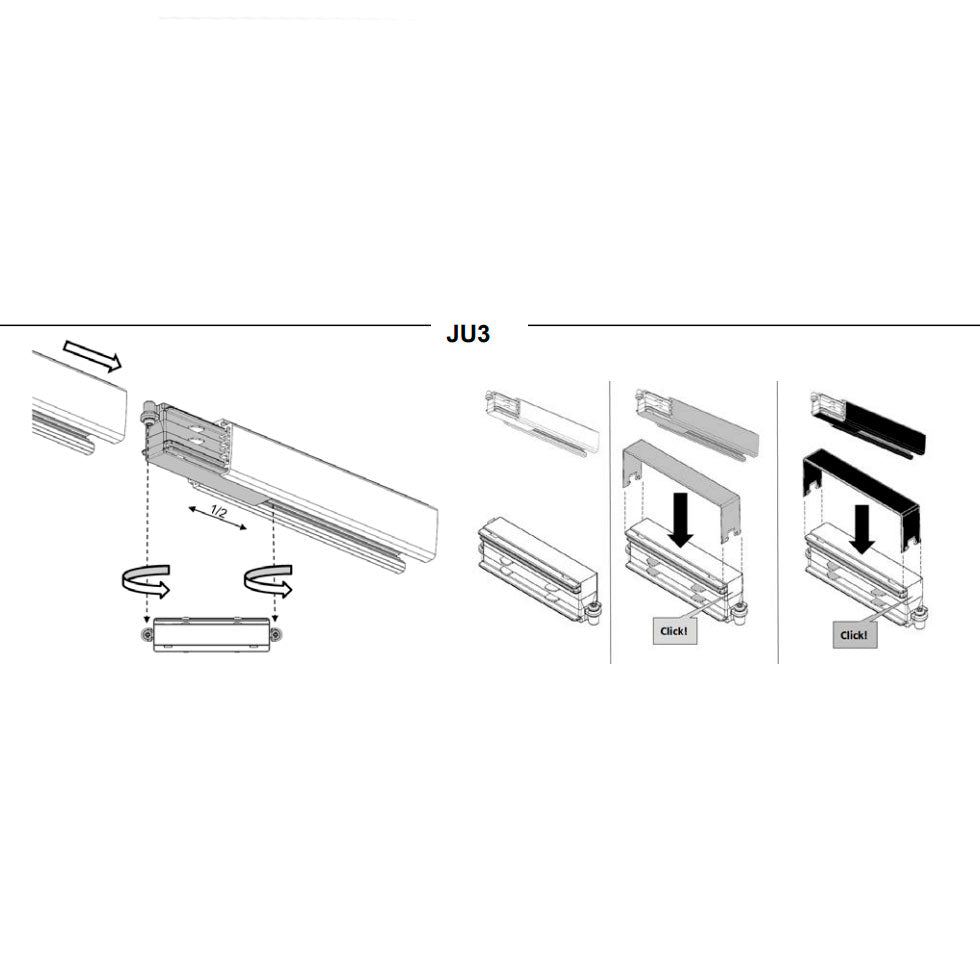 JU3

1/2

Click!

Click!