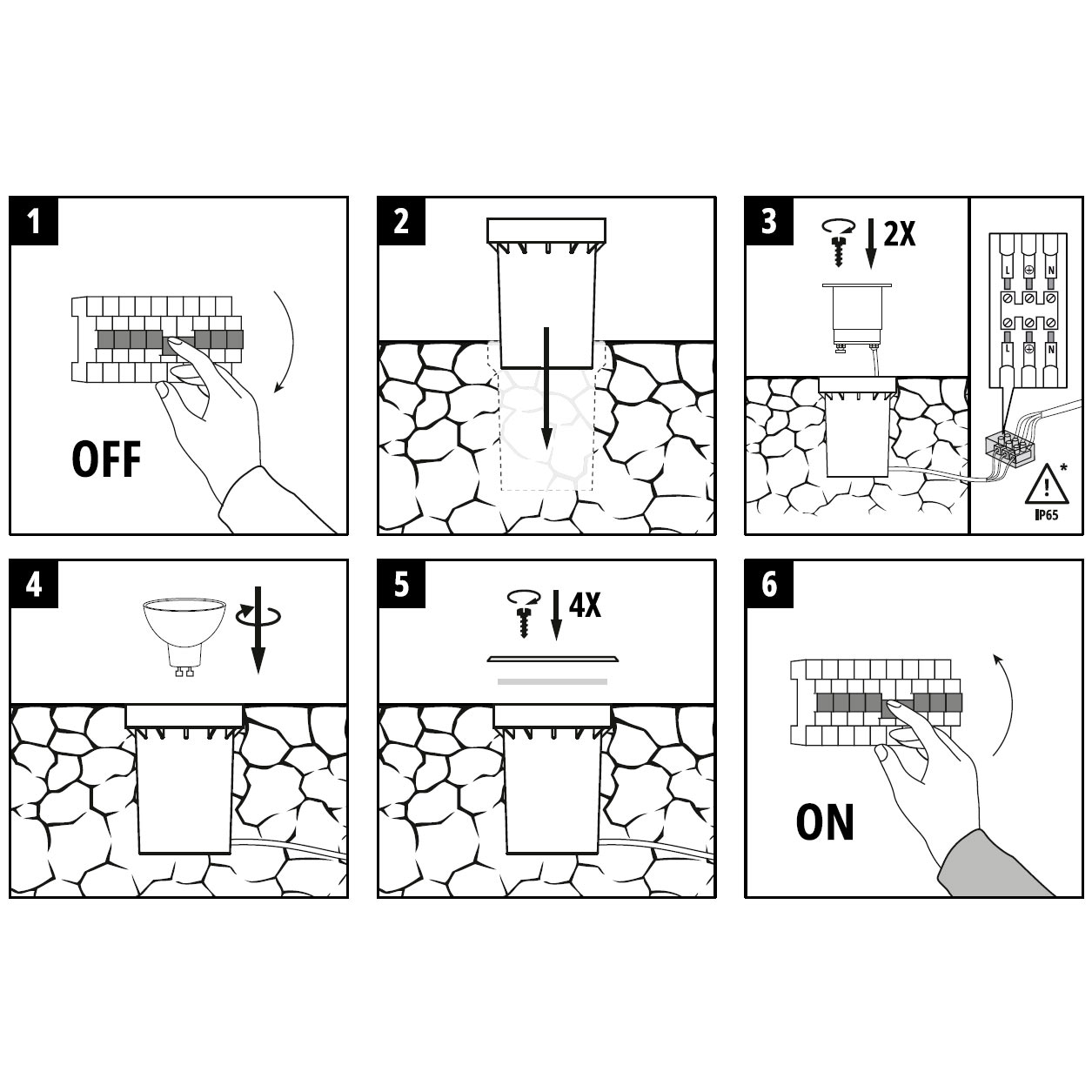 1

OFF

2

3

2X

L ⊕ N

L ⊕ N

*

IP65

4

5

4X

6

ON