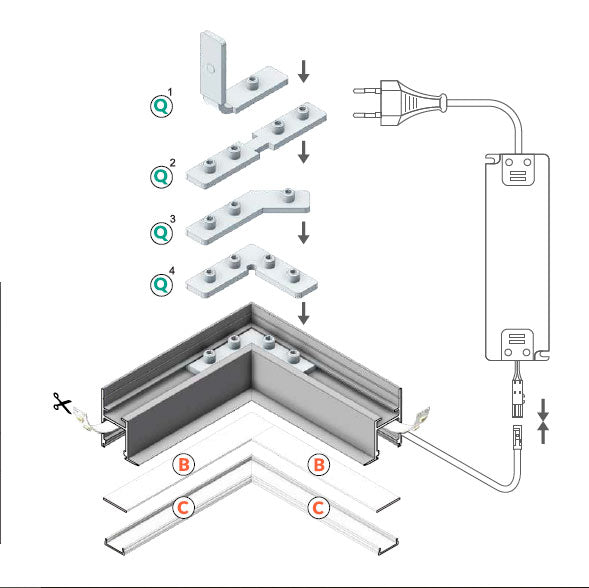 Q 1
Q 2
Q 3
Q 4
B
B
C
C