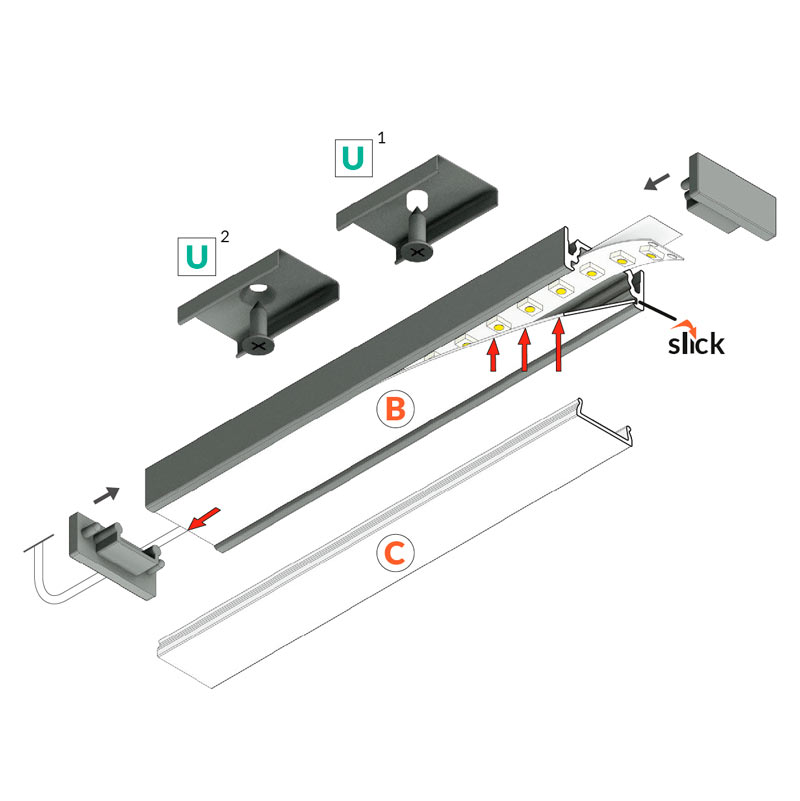 U 1

U 2

slick

B

C