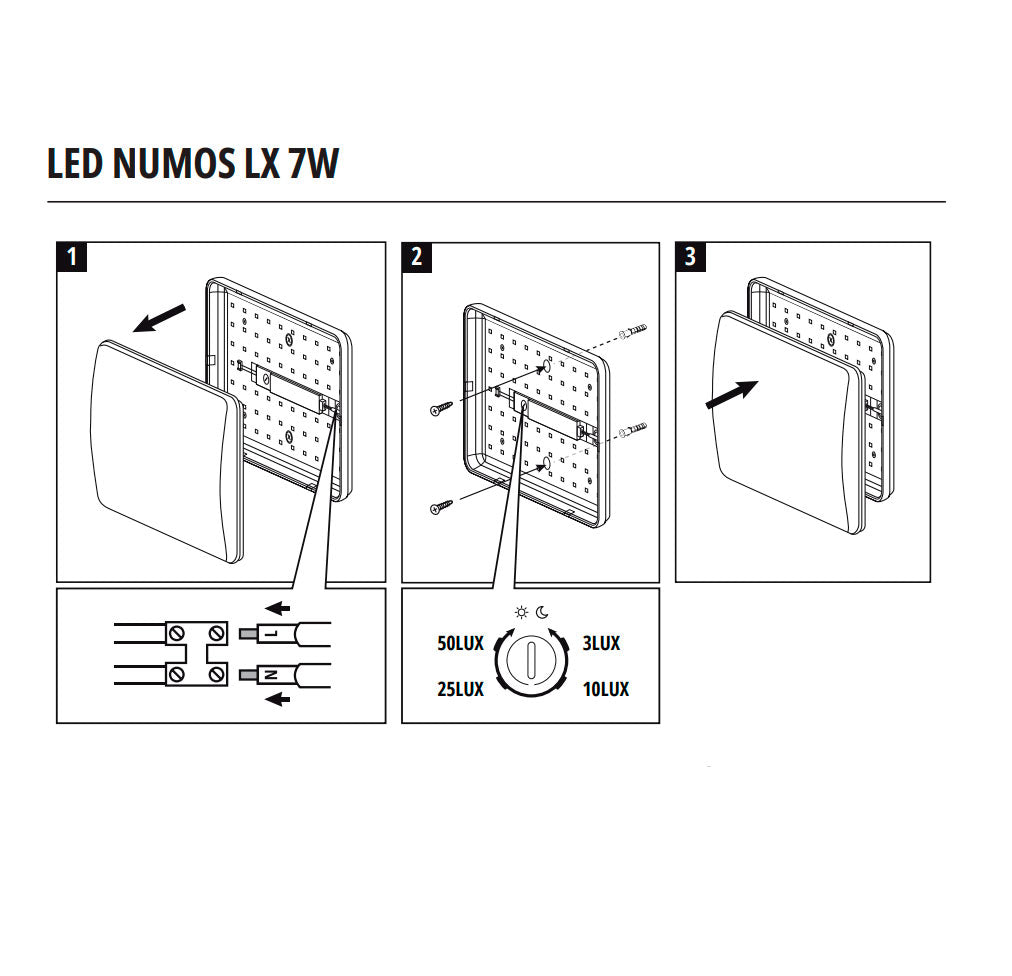 LED NUMOS LX 7W

1

L

N

2

50LUX

3LUX

25LUX

10LUX

3