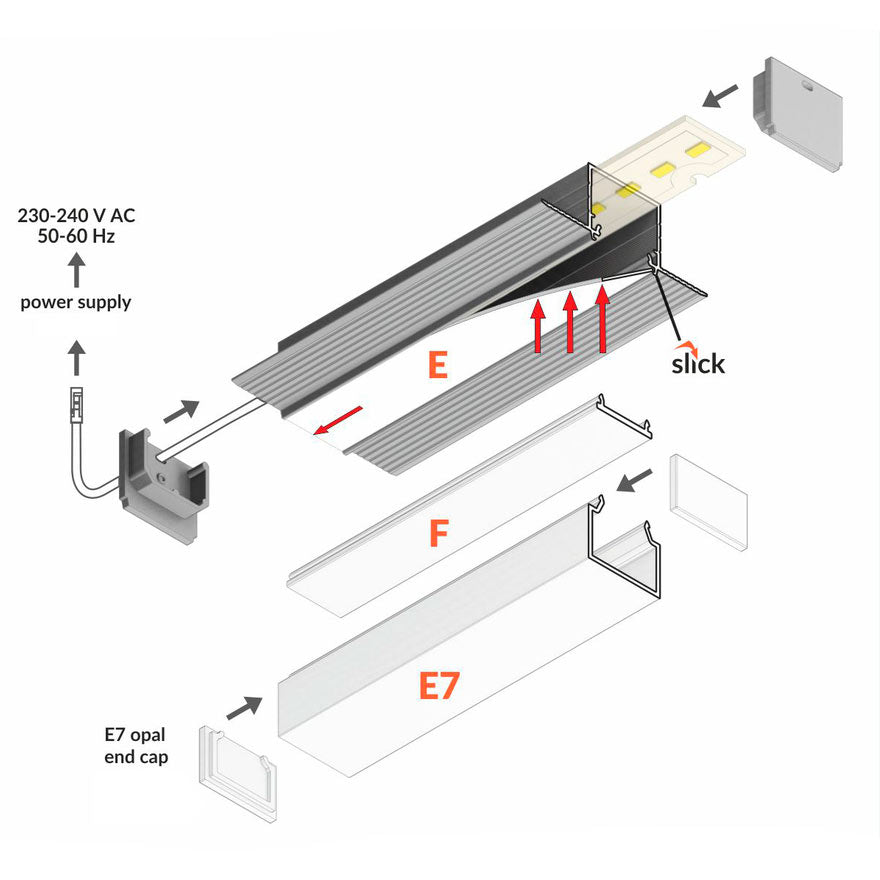 230-240 V AC
50-60 Hz

power supply

E

slick

F

E7

E7 opal
end cap