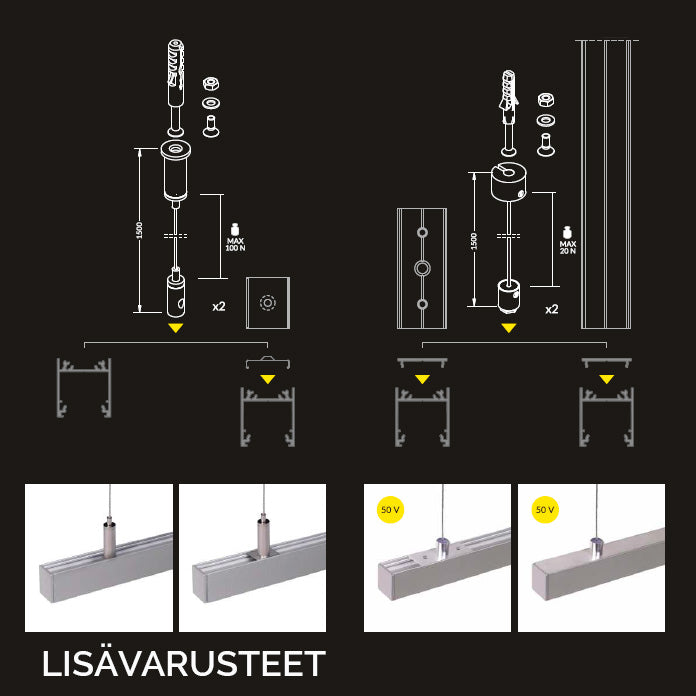 1500

MAX
100 N

x2

1500

MAX
20 N

x2

50 V

50 V

LISÄVARUSTEET