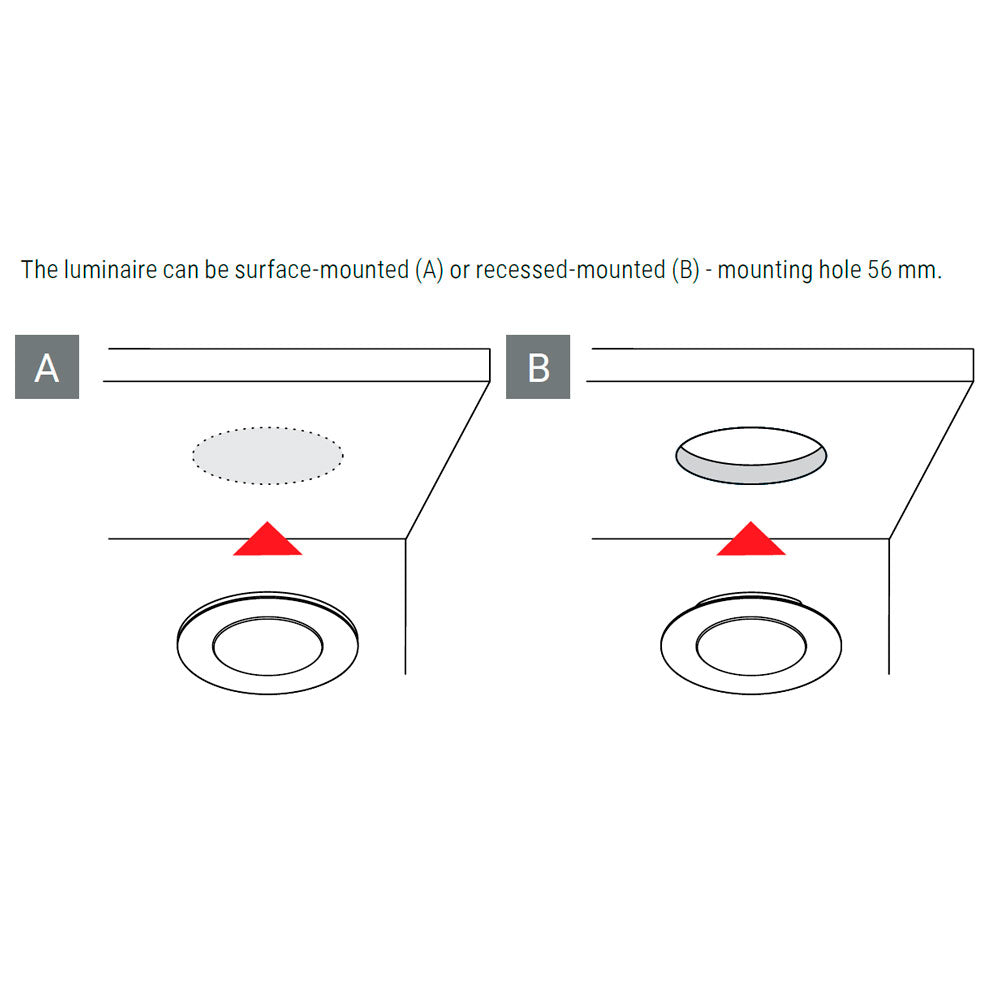 The luminaire can be surface-mounted (A) or recessed-mounted (B) - mounting hole 56 mm.

A

B