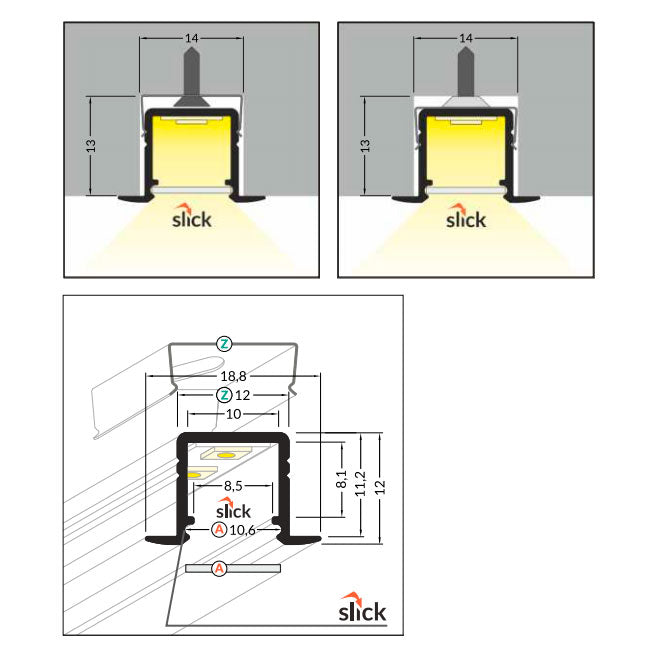 14
13
slick

14
13
slick

Z
18,8
Z 12
10
8,5
slick
A 10,6
8,1
11,2
12
A
slick