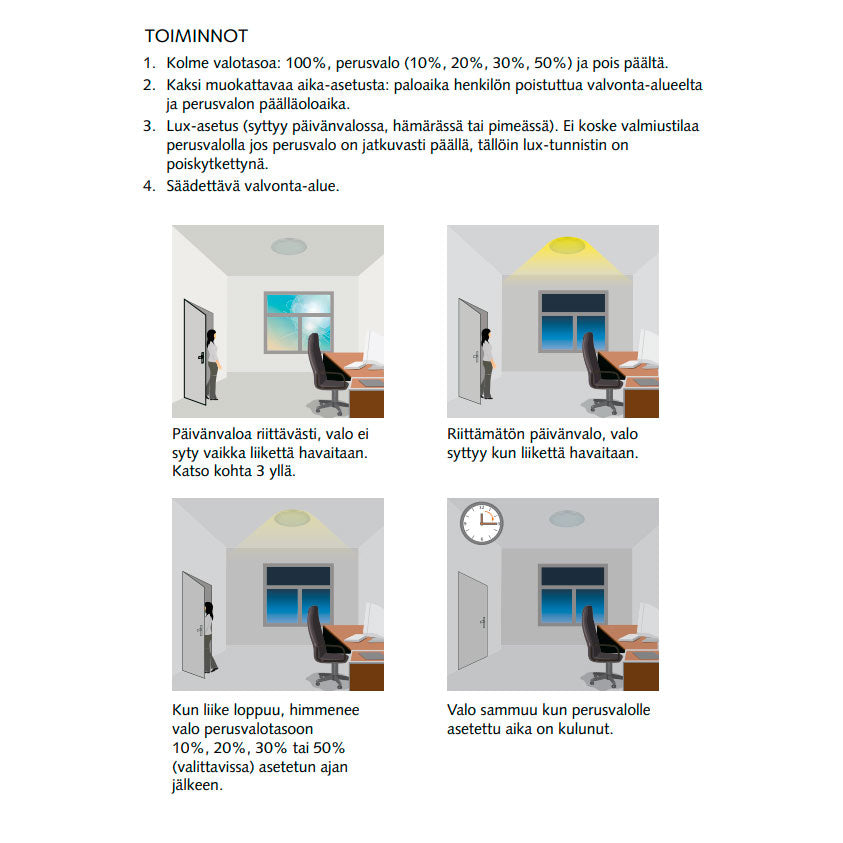 TOIMINNOT

1. Kolme valotasoa: 100%, perusvalo (10%, 20%, 30%, 50%) ja pois päältä.
2. Kaksi muokattavaa aika-asetusta: paloaika henkilön poistuttua valvonta-alueelta ja perusvalon päälläoloaika.
3. Lux-asetus (syttyy päivänvalossa, hämärässä tai pimeässä). Ei koske valmiustilaa perusvalolla jos perusvalo on jatkuvasti päällä, tällöin lux-tunnistin on poiskytkettynä.
4. Säädettävä valvonta-alue.

Päivänvaloa riittävästi, valo ei syty vaikka liikettä havaitaan. Katso kohta 3 yllä.

Riittämätön päivänvalo, valo syttyy kun liikettä havaitaan.

Kun liike loppuu, himmenee valo perusvalotasoon 10%, 20%, 30% tai 50% (valittavissa) asetetun ajan jälkeen.

Valo sammuu kun perusvalolle asetettu aika on kulunut.