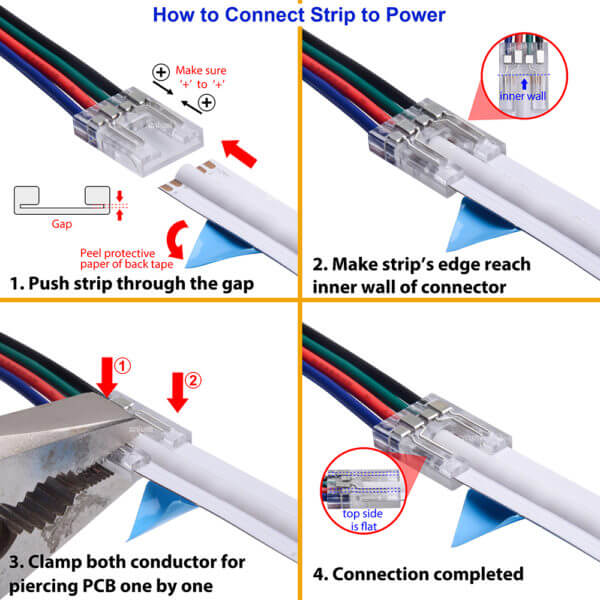 How to Connect Strip to Power

Make sure '+' to '+'

Gap

Peel protective paper of back tape

1. Push strip through the gap

inner wall

2. Make strip's edge reach inner wall of connector

①

②

3. Clamp both conductor for piercing PCB one by one

top side is flat

4. Connection completed