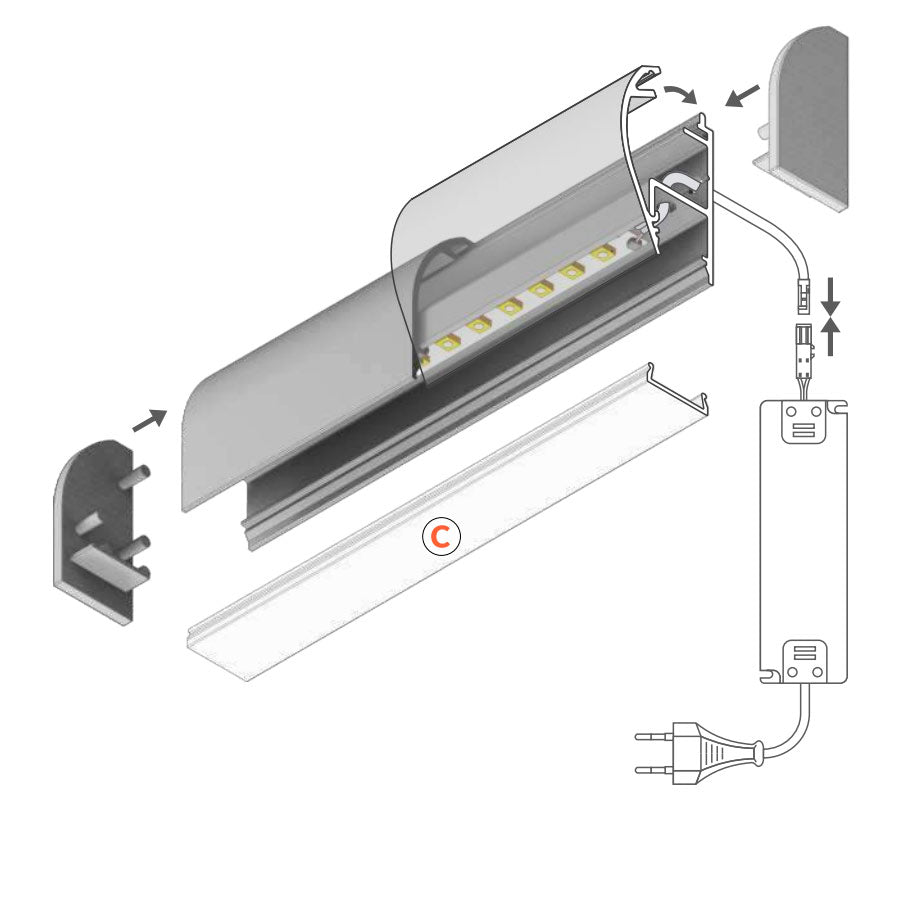 C