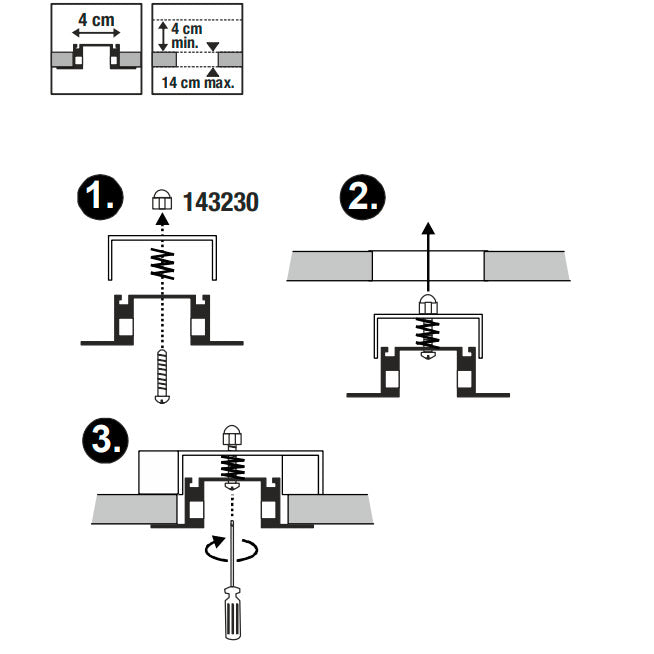 4 cm

4 cm
min.

14 cm max.

1.

143230

2.

3.